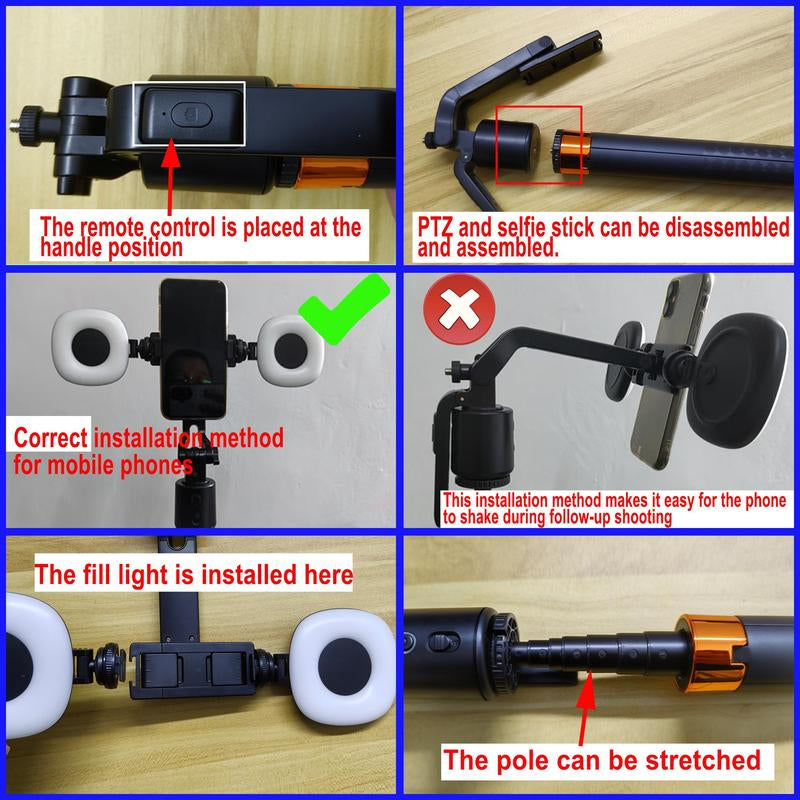 The remote control is placed at the handle position

PTZ and selfie stick can be disassembled and assembled.

Correct installation method for mobile phones

This installation method makes it easy for the phone to shake during follow-up shooting

The fill light is installed here

The pole can be stretched